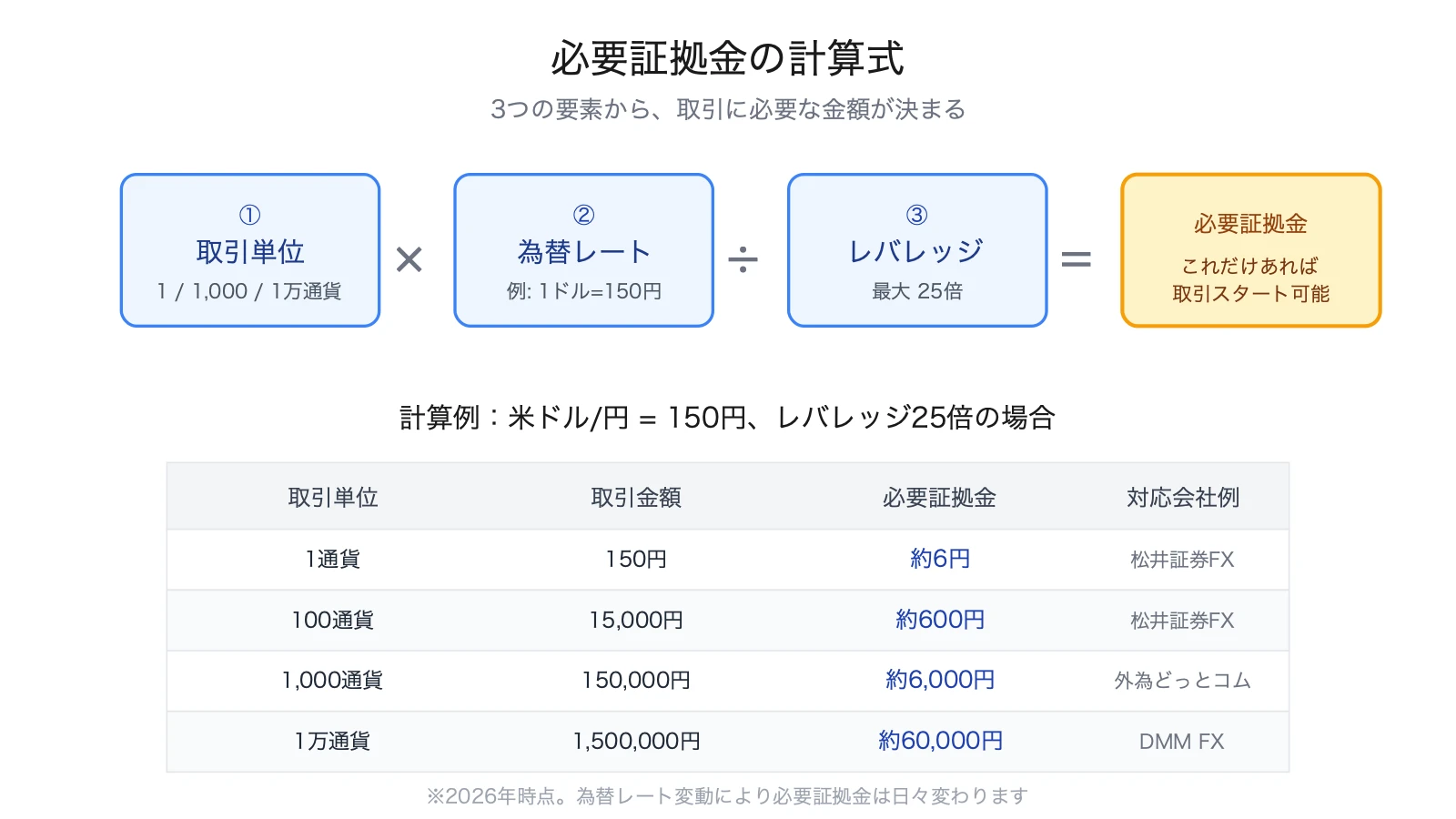 必要証拠金の計算式

3つの要素から、取引に必要な金額が決まる

①
取引単位
1 / 1,000 / 1万通貨

×

②
為替レート
例: 1ドル=150円

÷

③
レバレッジ
最大 25倍

=

必要証拠金
これだけあれば
取引スタート可能

計算例：米ドル/円 = 150円、レバレッジ25倍の場合

| 取引単位 | 取引金額 | 必要証拠金 | 対応会社例 |
|---|---|---|---|
| 1通貨 | 150円 | 約6円 | 松井証券FX |
| 100通貨 | 15,000円 | 約600円 | 松井証券FX |
| 1,000通貨 | 150,000円 | 約6,000円 | 外為どっとコム |
| 1万通貨 | 1,500,000円 | 約60,000円 | DMM FX |

※2026年時点。為替レート変動により必要証拠金は日々変わります